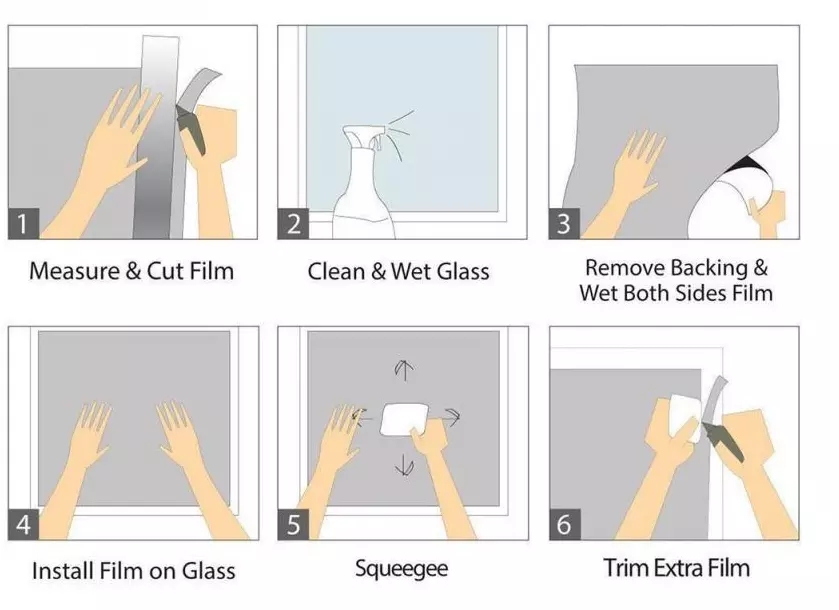 1
Measure & Cut Film

2
Clean & Wet Glass

3
Remove Backing & Wet Both Sides Film

4
Install Film on Glass

5
Squeegee

6
Trim Extra Film