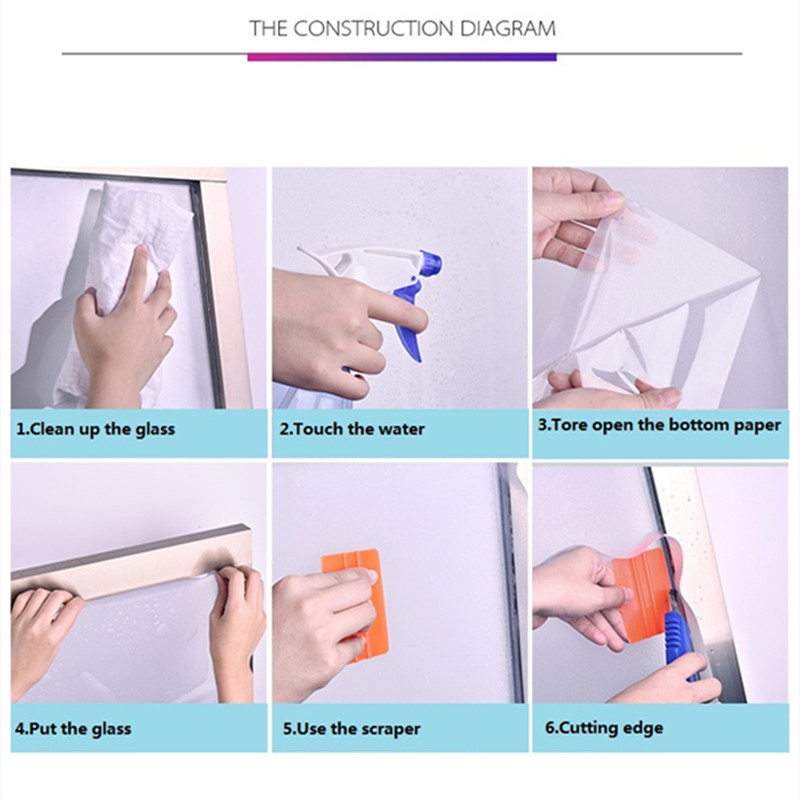 THE CONSTRUCTION DIAGRAM

1.Clean up the glass

2.Touch the water

3.Tore open the bottom paper

4.Put the glass

5.Use the scraper

6.Cutting edge