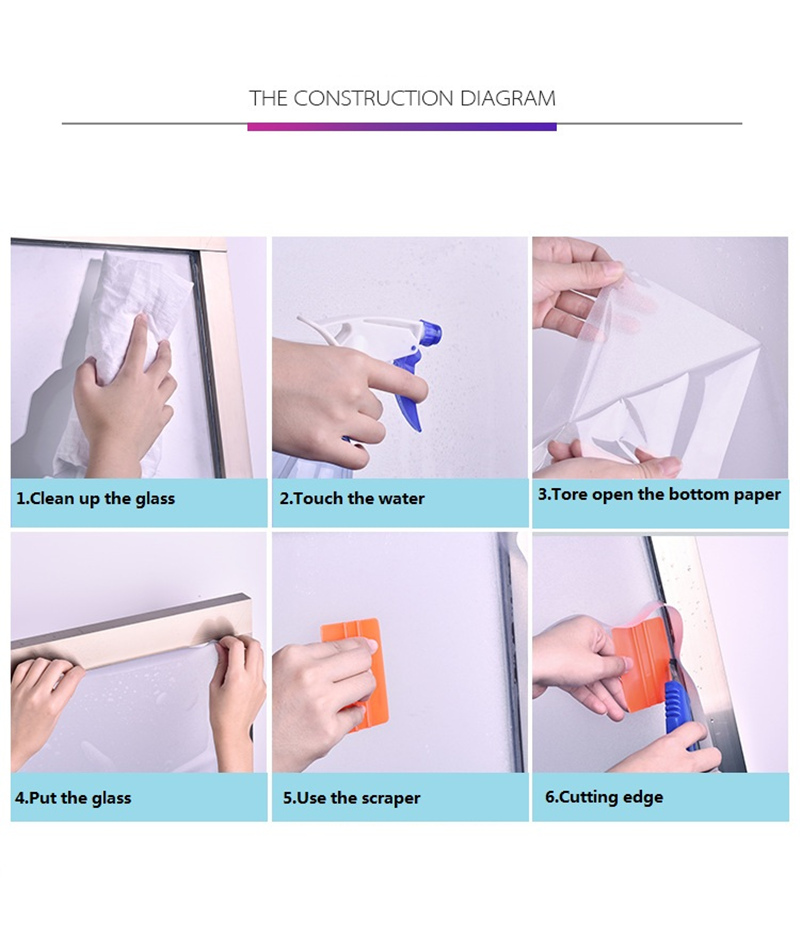 THE CONSTRUCTION DIAGRAM

1.Clean up the glass

2.Touch the water

3.Tore open the bottom paper

4.Put the glass

5.Use the scraper

6.Cutting edge