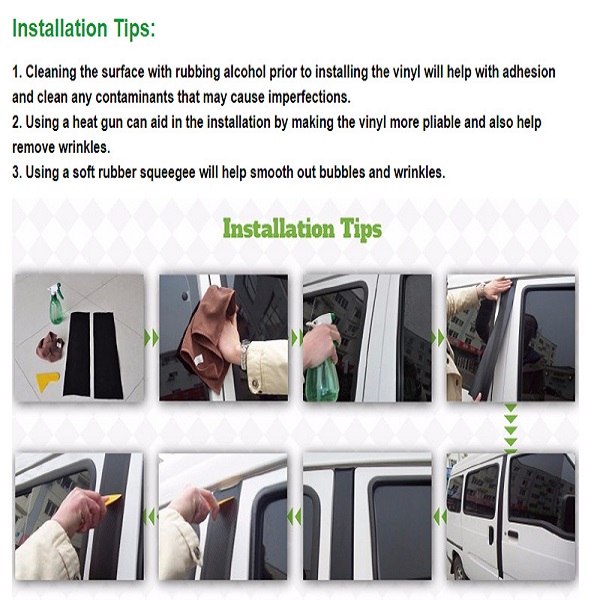 Installation Tips:

1. Cleaning the surface with rubbing alcohol prior to installing the vinyl will help with adhesion and clean any contaminants that may cause imperfections.
2. Using a heat gun can aid in the installation by making the vinyl more pliable and also help remove wrinkles.
3. Using a soft rubber squeegee will help smooth out bubbles and wrinkles.

Installation Tips