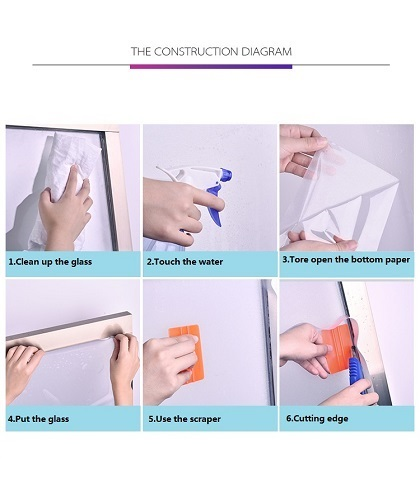 THE CONSTRUCTION DIAGRAM

1.Clean up the glass

2.Touch the water

3.Tore open the bottom paper

4.Put the glass

5.Use the scraper

6.Cutting edge